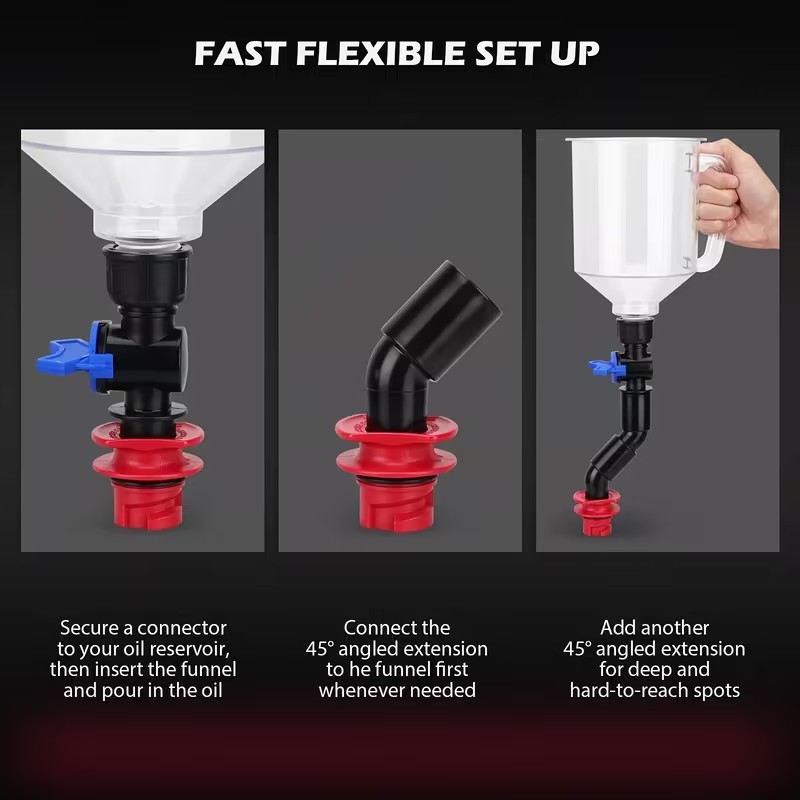 FAST FLEXIBLE SET UP

Secure a connector to your oil reservoir, then insert the funnel and pour in the oil

Connect the 45° angled extension to he funnel first whenever needed

Add another 45° angled extension for deep and hard-to-reach spots