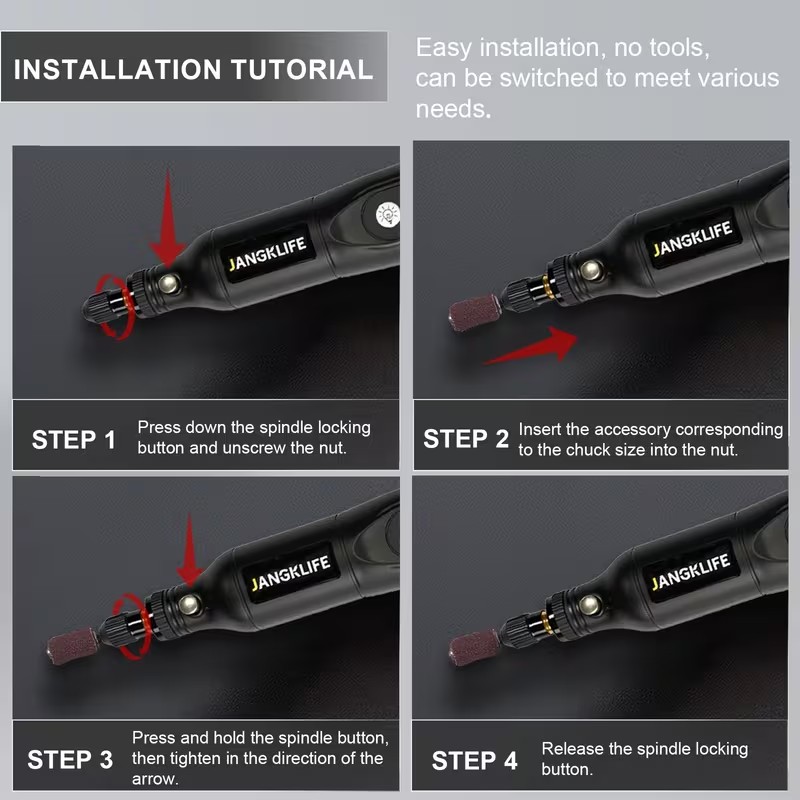 INSTALLATION TUTORIAL

Easy installation, no tools, can be switched to meet various needs.

JANGKLIFE

STEP 1 Press down the spindle locking button and unscrew the nut.

JANGKLIFE

STEP 2 Insert the accessory corresponding to the chuck size into the nut.

JANGKLIFE

STEP 3 Press and hold the spindle button, then tighten in the direction of the arrow.

JANGKLIFE

STEP 4 Release the spindle locking button.