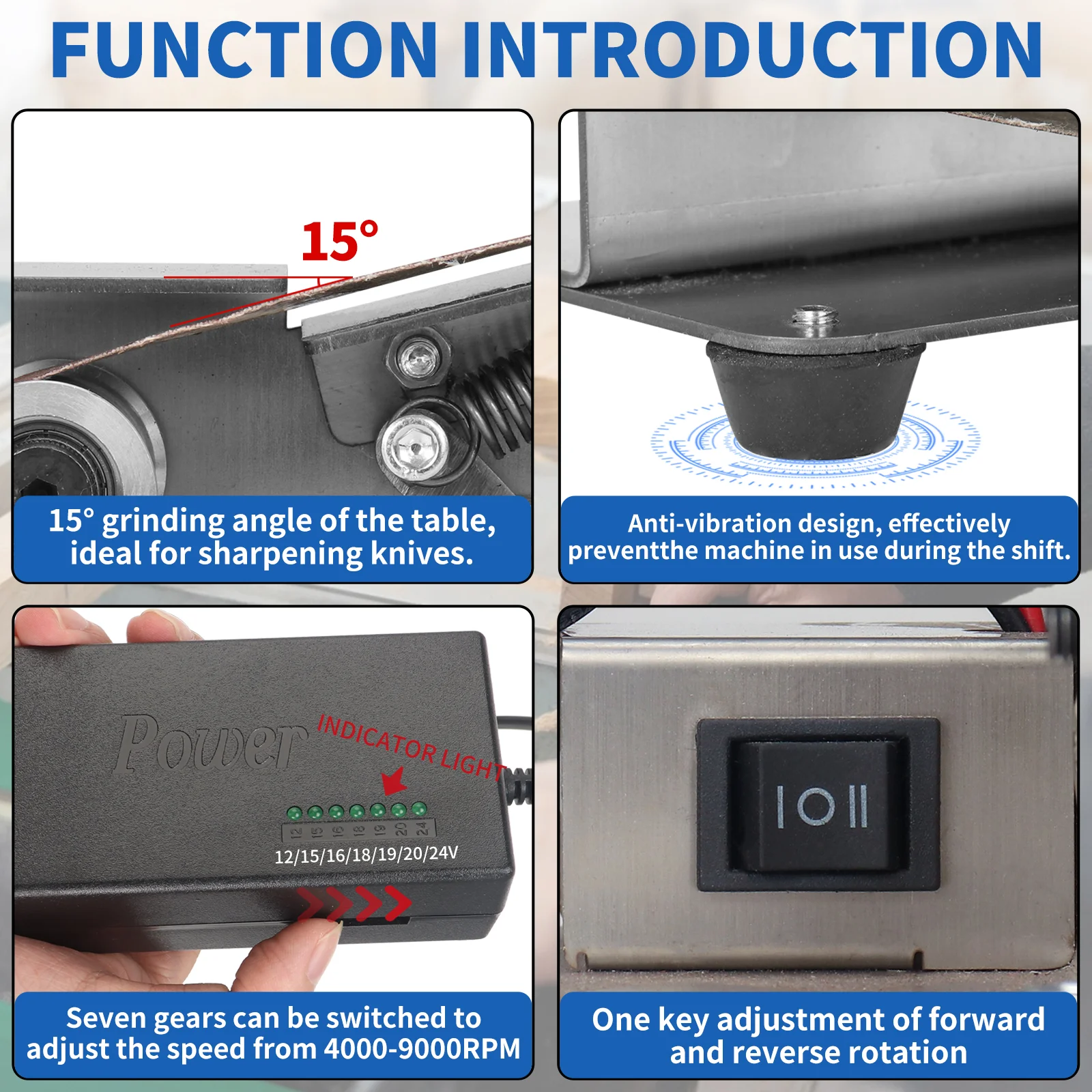 FUNCTION INTRODUCTION

15°

15° grinding angle of the table, ideal for sharpening knives.

Anti-vibration design, effectively preventthe machine in use during the shift.

Power

INDICATOR LIGHT

12 15 16 18 19 20 24

12/15/16/18/19/20/24V

Seven gears can be switched to adjust the speed from 4000-9000RPM

I O II

One key adjustment of forward and reverse rotation