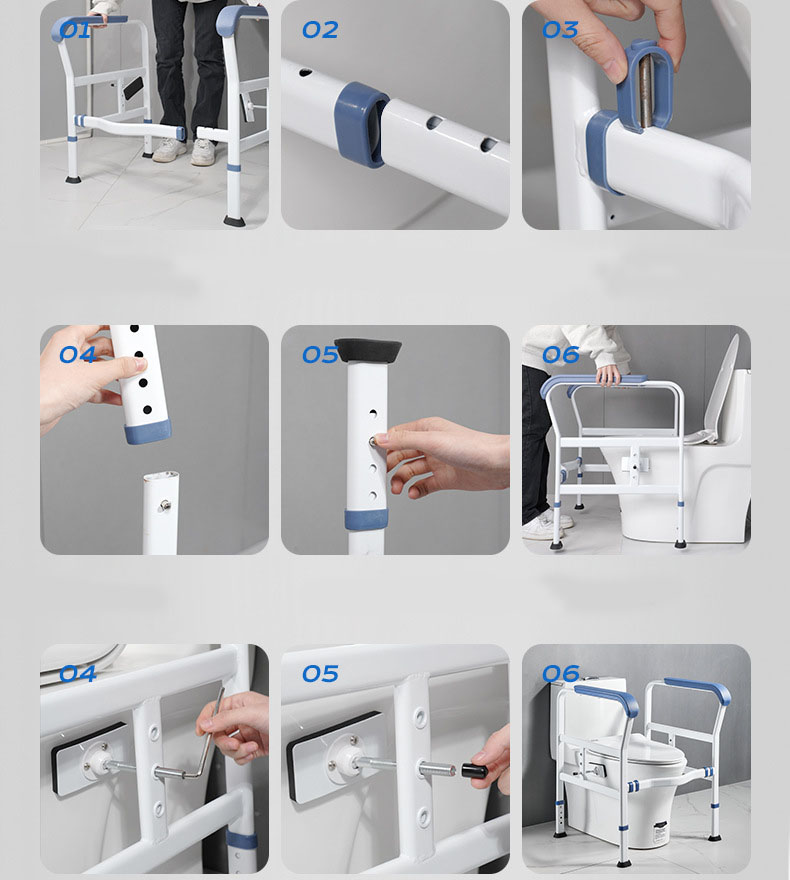 01

02

03

04

05

06

04

05

06