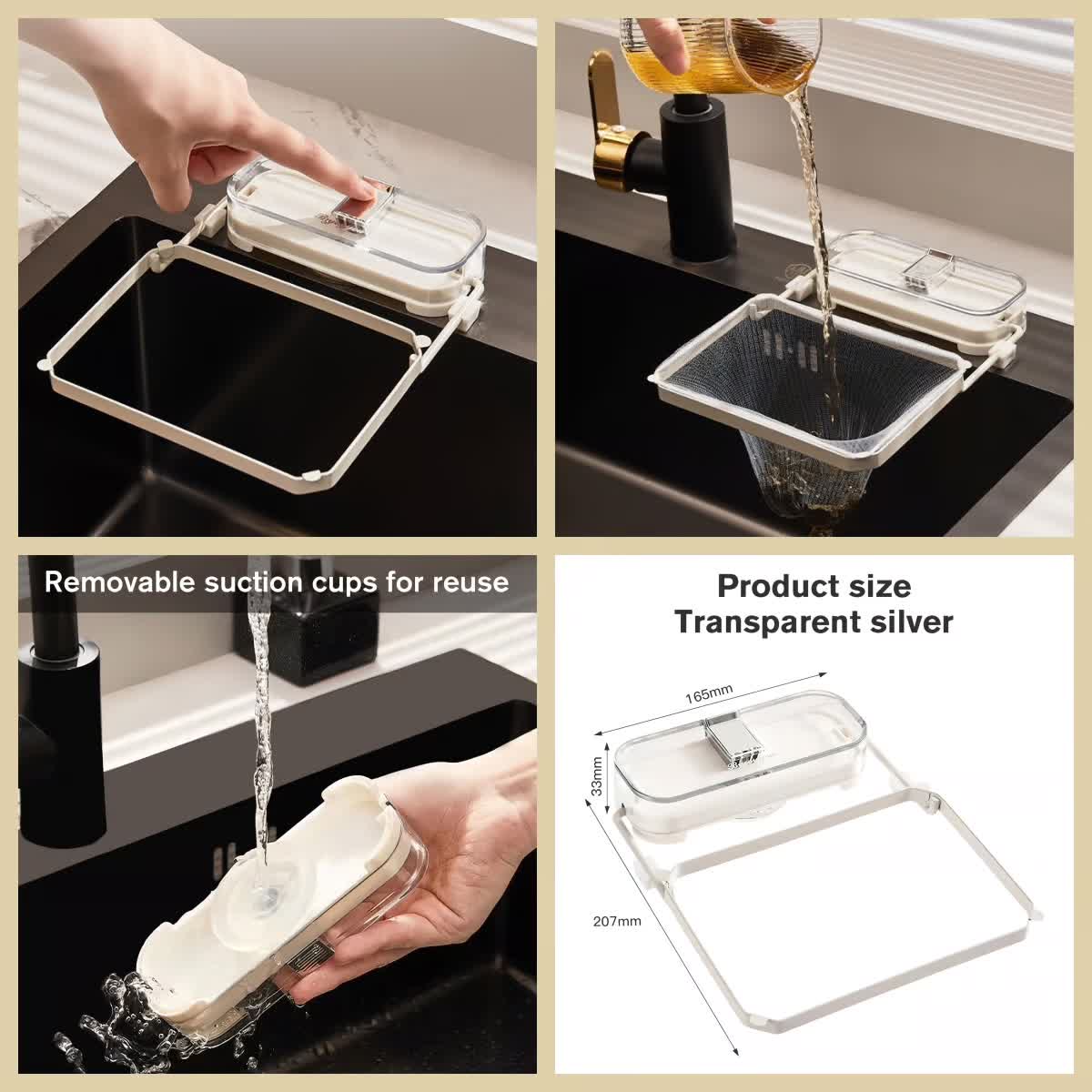 Removable suction cups for reuse

Product size
Transparent silver

165mm

33mm

207mm