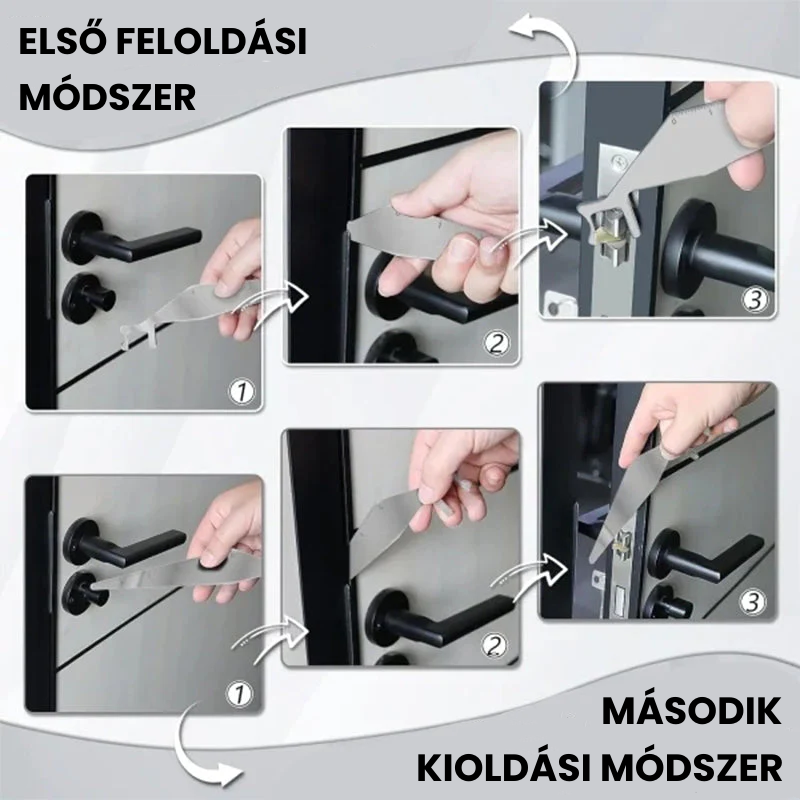 ELSŐ FELOLDÁSI MÓDSZER

1

2

3

1

2

3

MÁSODIK KIOLDÁSI MÓDSZER