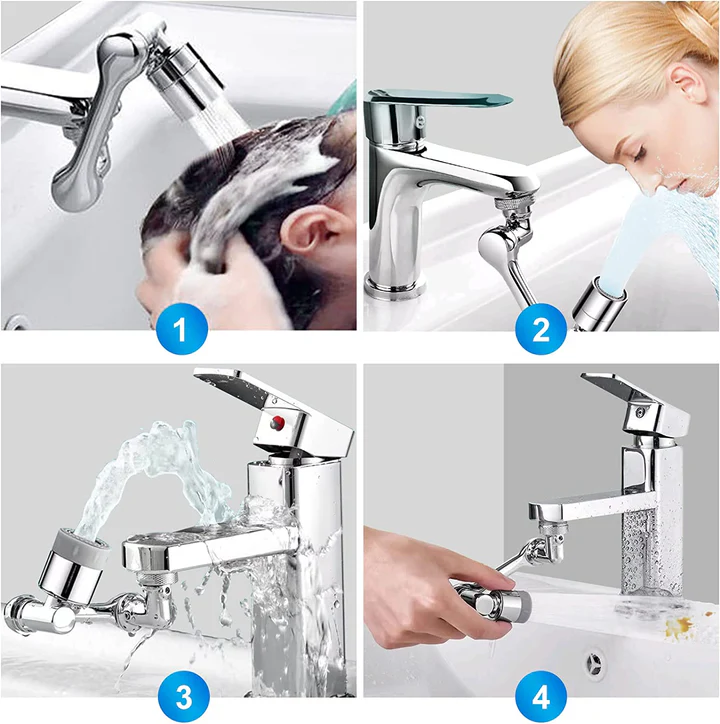 1

2

3

4